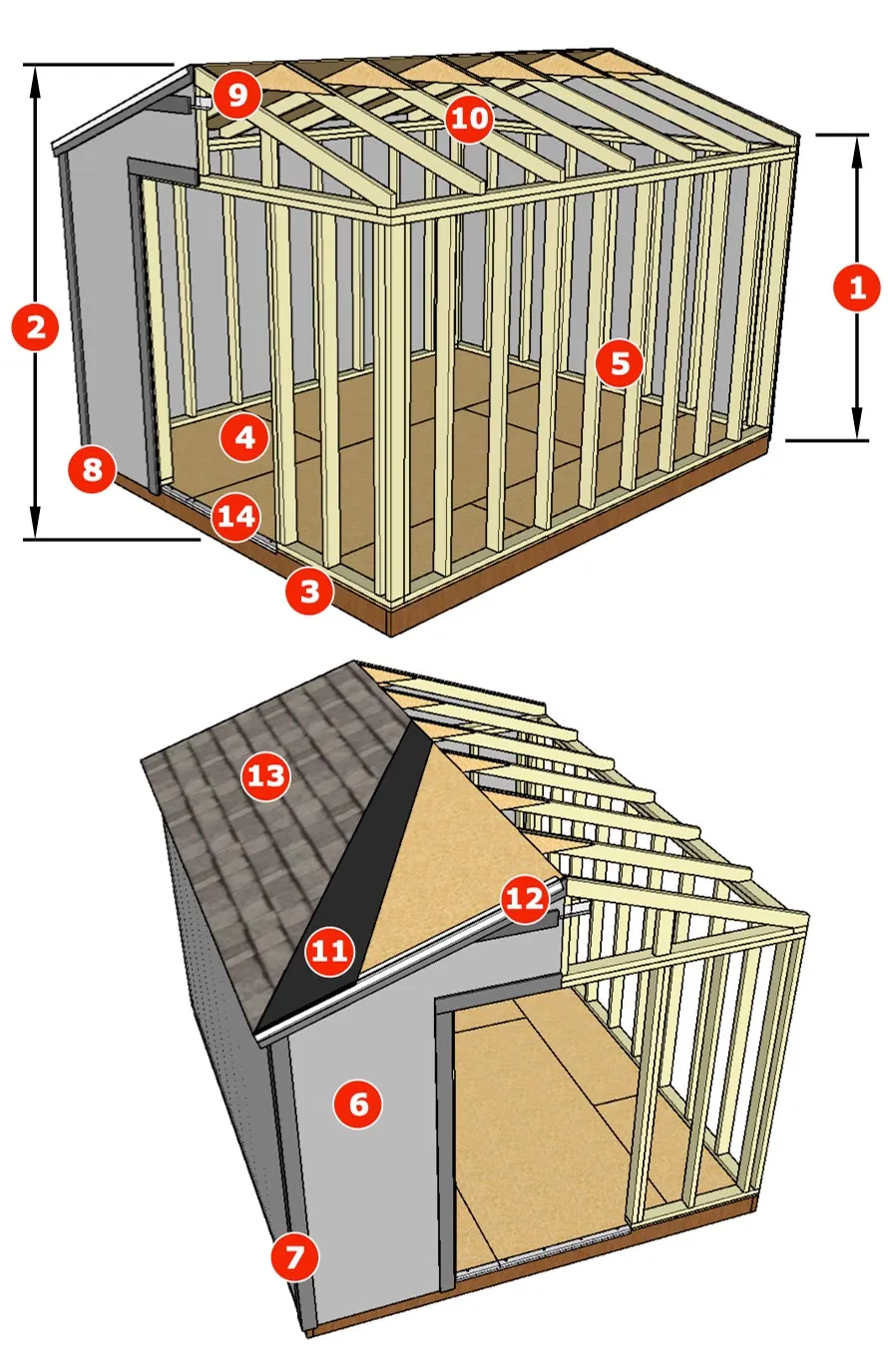 9
10
2
1
5
4
8
14
3
13
12
11
6
7